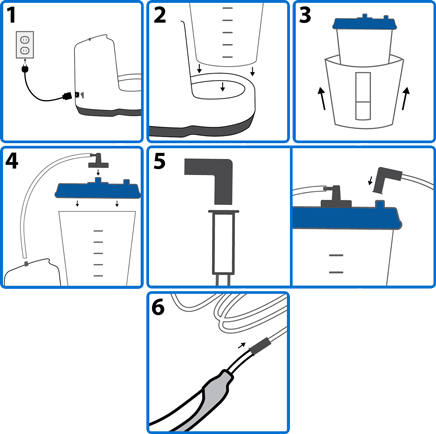 1

2

3

4

5

6