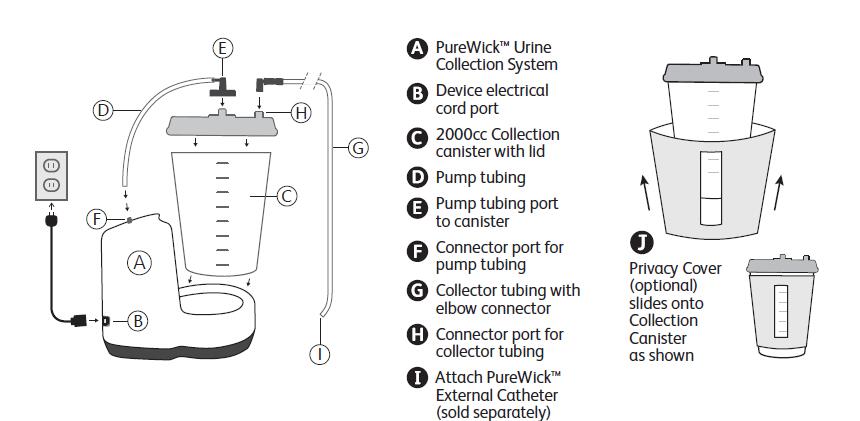 E
D
H
G
C
F
A
B
I

A PureWick™ Urine Collection System

B Device electrical cord port

C 2000cc Collection canister with lid

D Pump tubing

E Pump tubing port to canister

F Connector port for pump tubing

G Collector tubing with elbow connector

H Connector port for collector tubing

I Attach PureWick™ External Catheter (sold separately)

J
Privacy Cover (optional) slides onto Collection Canister as shown