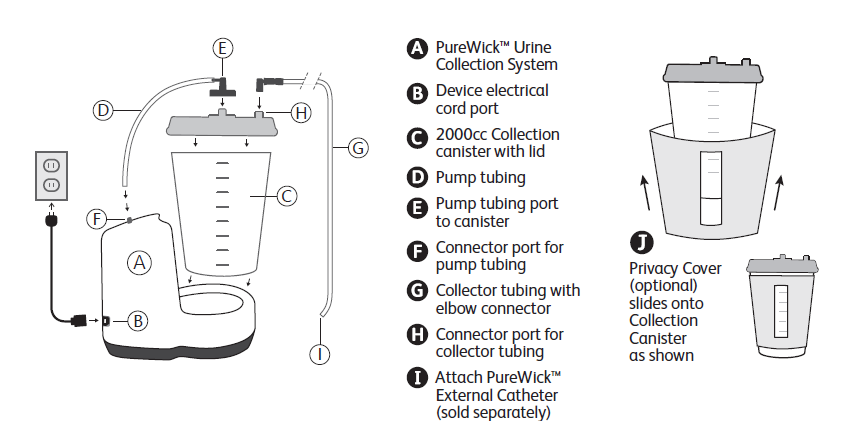 E
D
H
G
C
F
A
B
I

A PureWick™ Urine Collection System

B Device electrical cord port

C 2000cc Collection canister with lid

D Pump tubing

E Pump tubing port to canister

F Connector port for pump tubing

G Collector tubing with elbow connector

H Connector port for collector tubing

I Attach PureWick™ External Catheter (sold separately)

J

Privacy Cover (optional) slides onto Collection Canister as shown