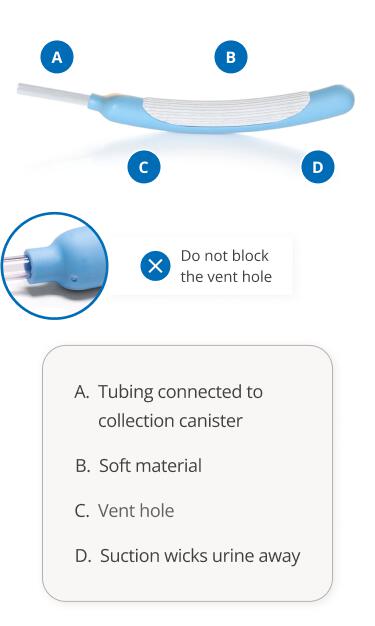 A

B

C

D

Do not block the vent hole

A. Tubing connected to collection canister

B. Soft material

C. Vent hole

D. Suction wicks urine away