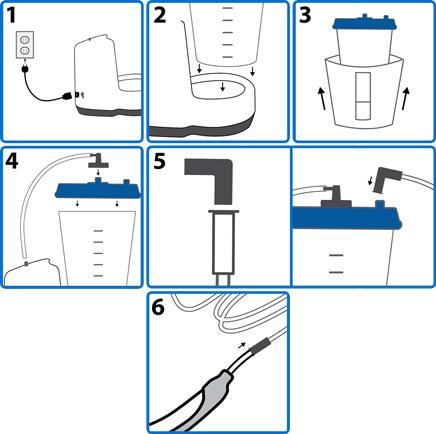 1

2

3

4

5

6